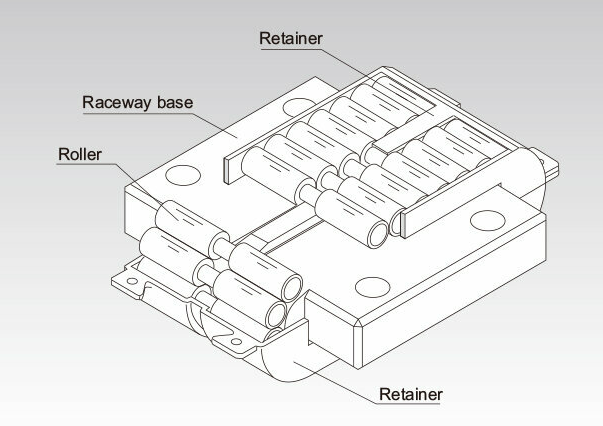 Retainer

Raceway base

Roller

Retainer